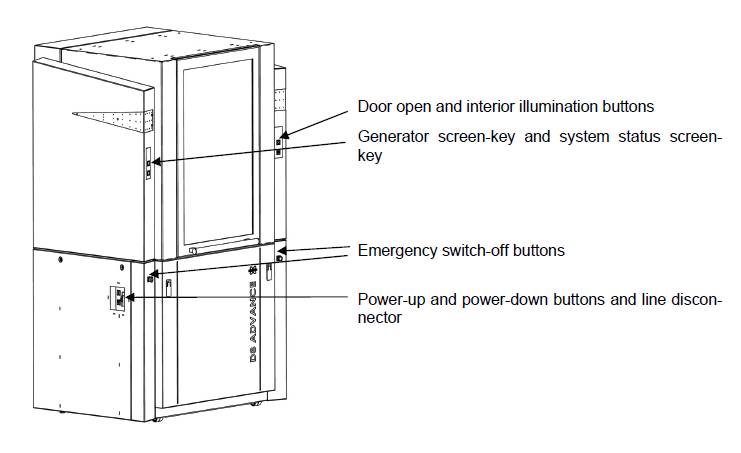 Door open and interior illumination buttons

Generator screen-key and system status screen-key

Emergency switch-off buttons

Power-up and power-down buttons and line disconnector

D8 ADVANCE